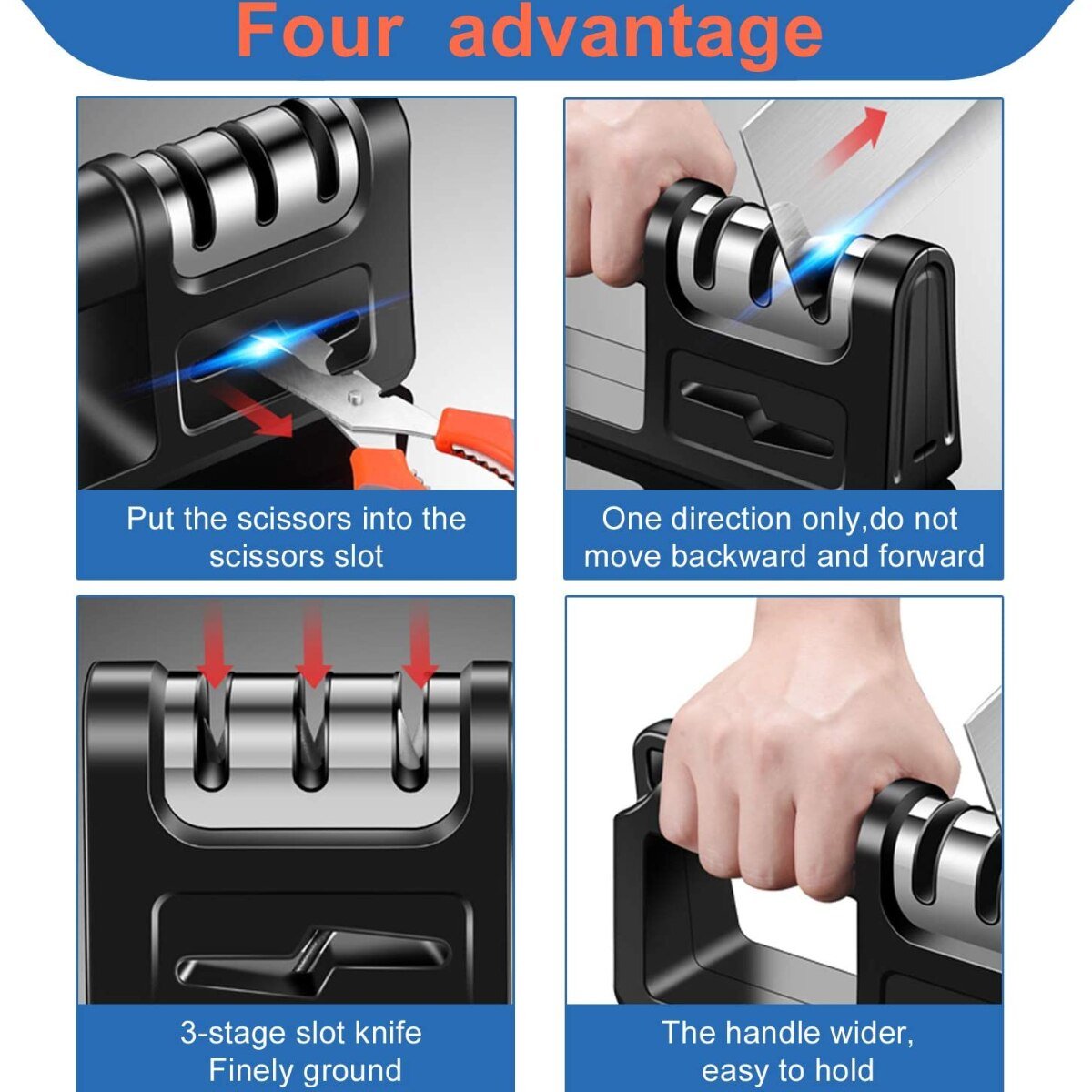 Four advantage

Put the scissors into the scissors slot

One direction only,do not move backward and forward

3-stage slot knife
Finely ground

The handle wider,
easy to hold