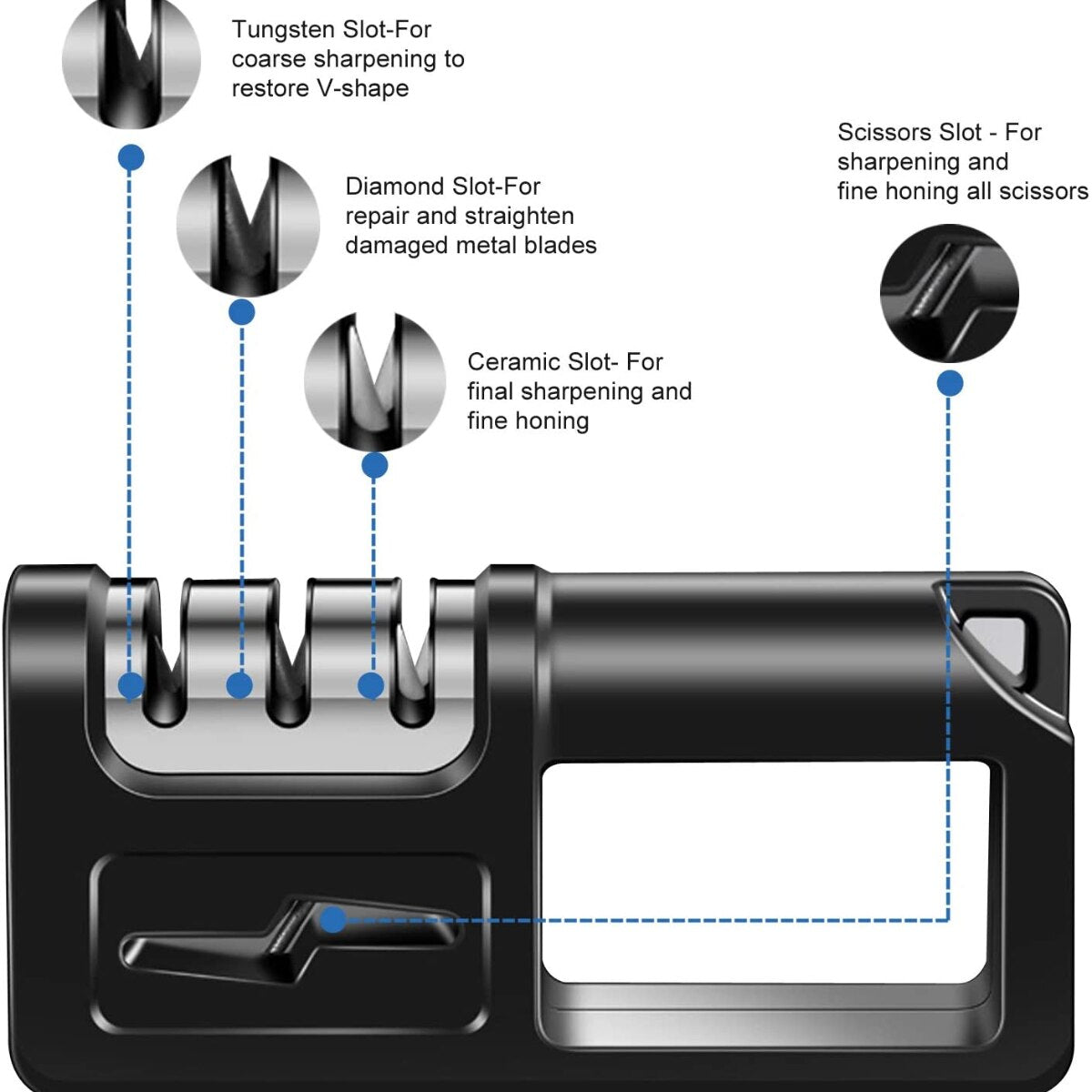 Tungsten Slot-For coarse sharpening to restore V-shape

Diamond Slot-For repair and straighten damaged metal blades

Ceramic Slot- For final sharpening and fine honing

Scissors Slot - For sharpening and fine honing all scissors