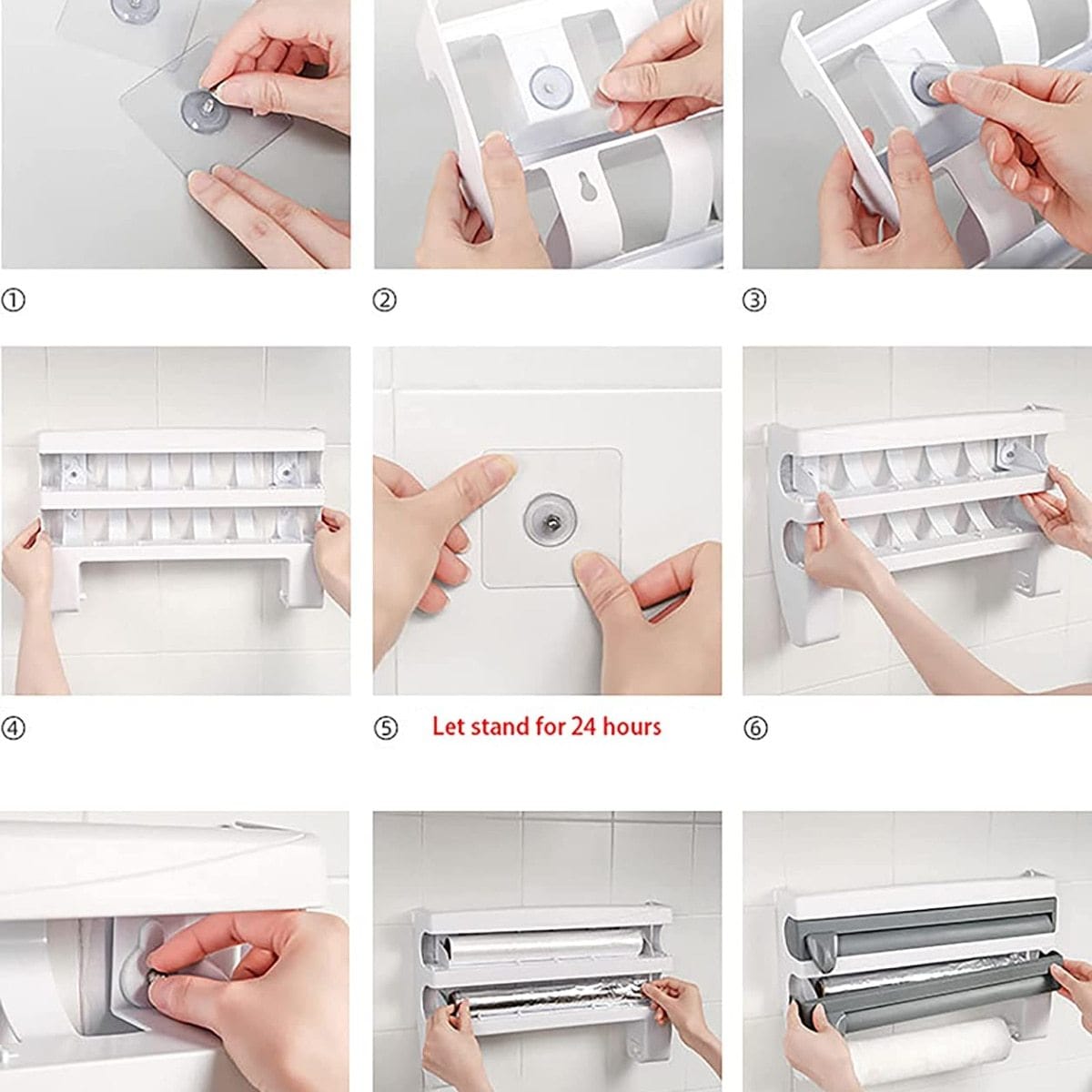 ①

②

③

④

⑤ Let stand for 24 hours

⑥