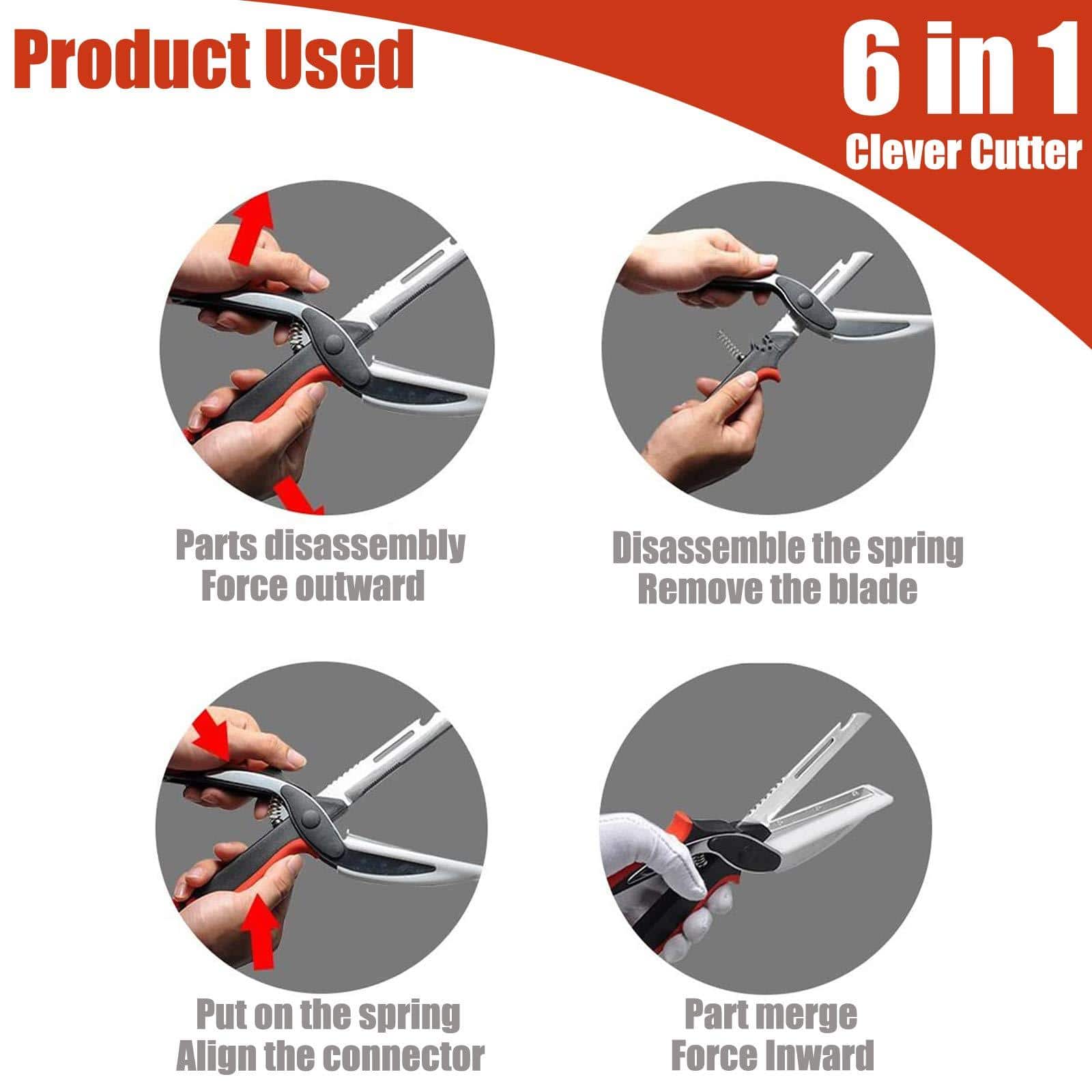 Product Used

6 in 1
Clever Cutter

Parts disassembly
Force outward

Disassemble the spring
Remove the blade

Put on the spring
Align the connector

Part merge
Force Inward