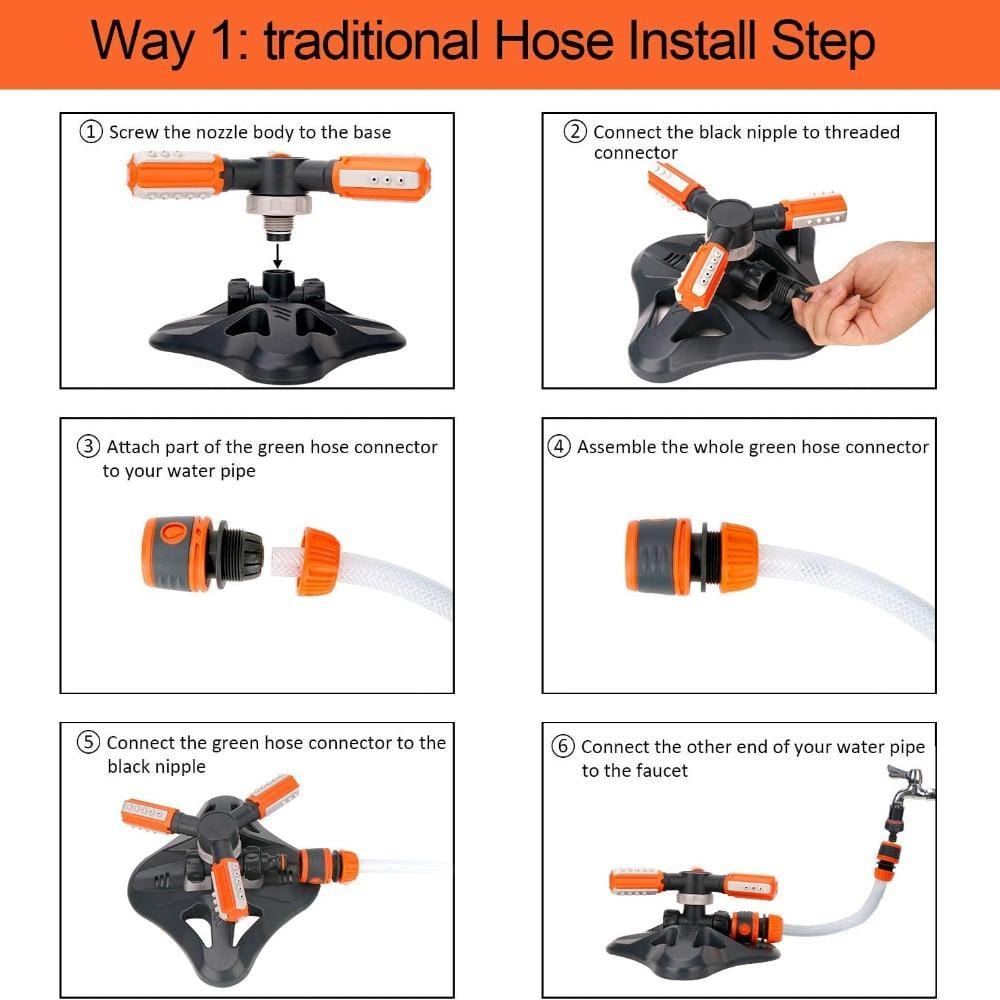 Way 1: traditional Hose Install Step

① Screw the nozzle body to the base

② Connect the black nipple to threaded connector

③ Attach part of the green hose connector to your water pipe

④ Assemble the whole green hose connector

⑤ Connect the green hose connector to the black nipple

⑥ Connect the other end of your water pipe to the faucet