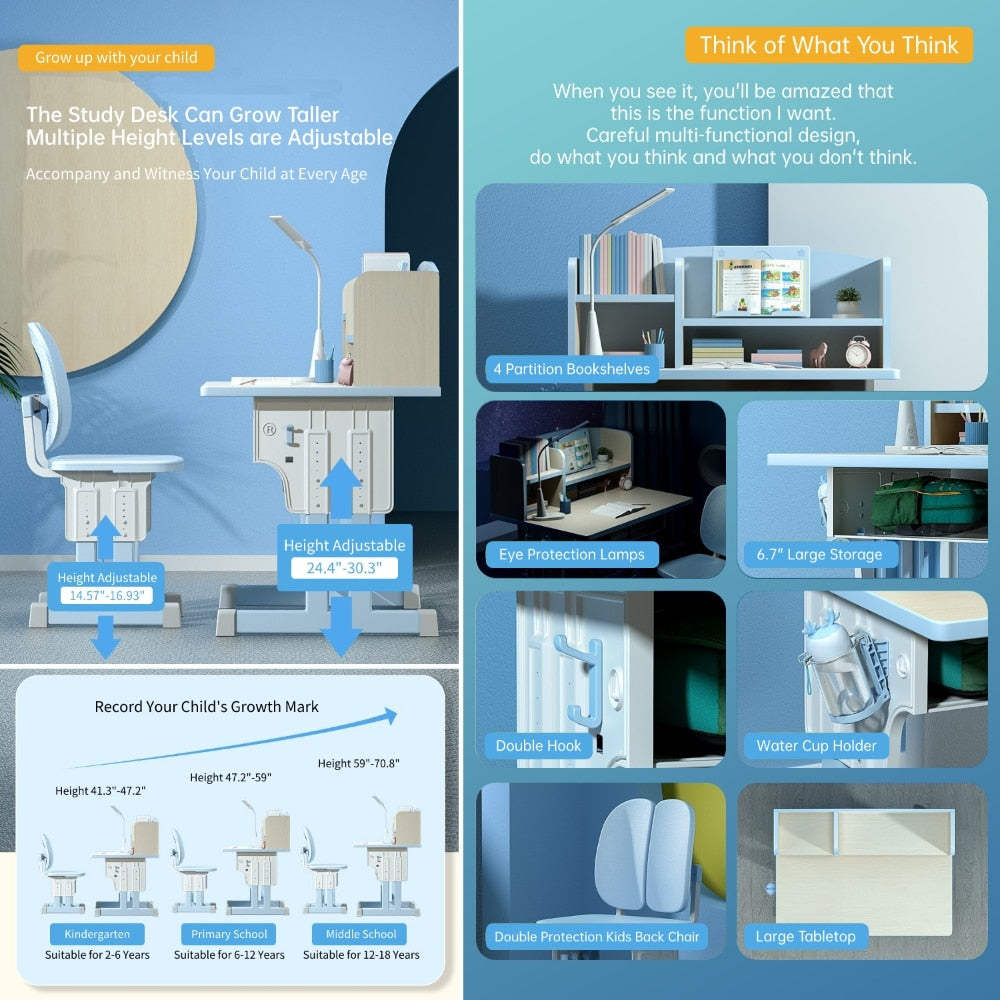 Grow up with your child

The Study Desk Can Grow Taller
Multiple Height Levels are Adjustable

Accompany and Witness Your Child at Every Age

Height Adjustable
14.57"-16.93"

Height Adjustable
24.4"-30.3"

Record Your Child's Growth Mark

Height 41.3"-47.2"
Height 47.2"-59"
Height 59"-70.8"

Kindergarten
Suitable for 2-6 Years

Primary School
Suitable for 6-12 Years

Middle School
Suitable for 12-18 Years

Think of What You Think

When you see it, you'll be amazed that this is the function I want. Careful multi-functional design, do what you think and what you don't think.

4 Partition Bookshelves

Eye Protection Lamps

6.7" Large Storage

Double Hook

Water Cup Holder

Double Protection Kids Back Chair

Large Tabletop