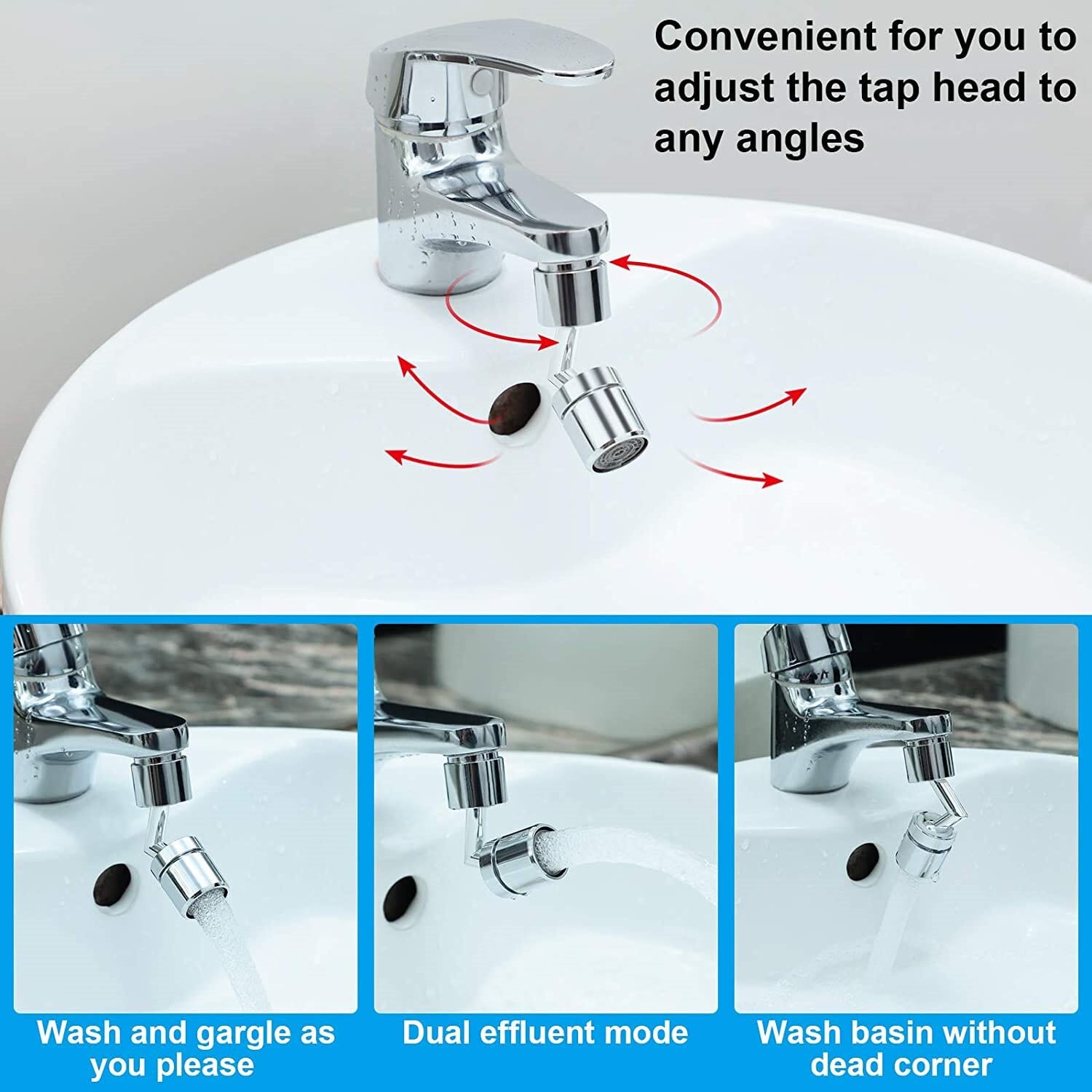 Convenient for you to adjust the tap head to any angles

Wash and gargle as you please

Dual effluent mode

Wash basin without dead corner