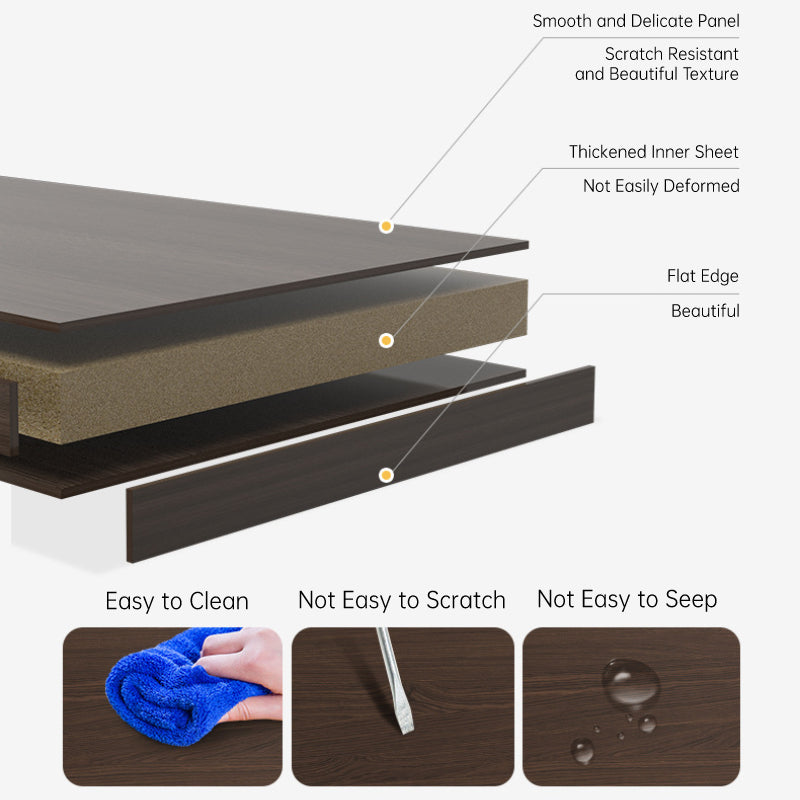 Smooth and Delicate Panel

Scratch Resistant
and Beautiful Texture

Thickened Inner Sheet

Not Easily Deformed

Flat Edge

Beautiful

Easy to Clean

Not Easy to Scratch

Not Easy to Seep